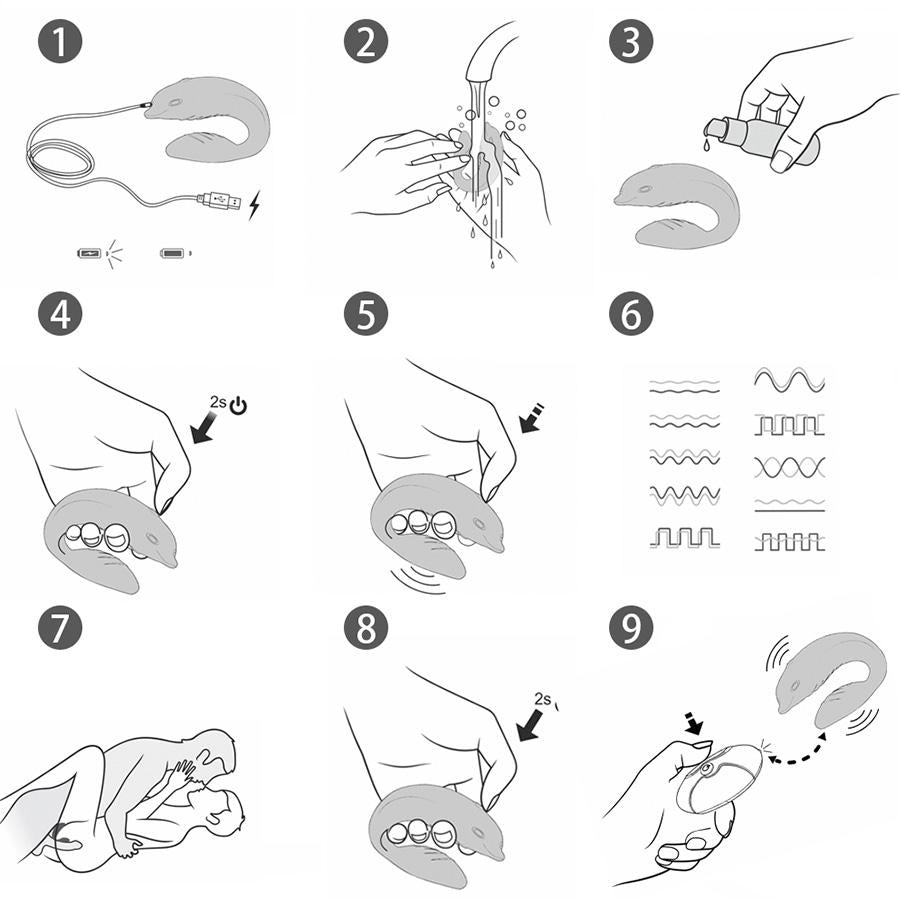 1
2
3
4
2s
5
6
7
8
2s
9